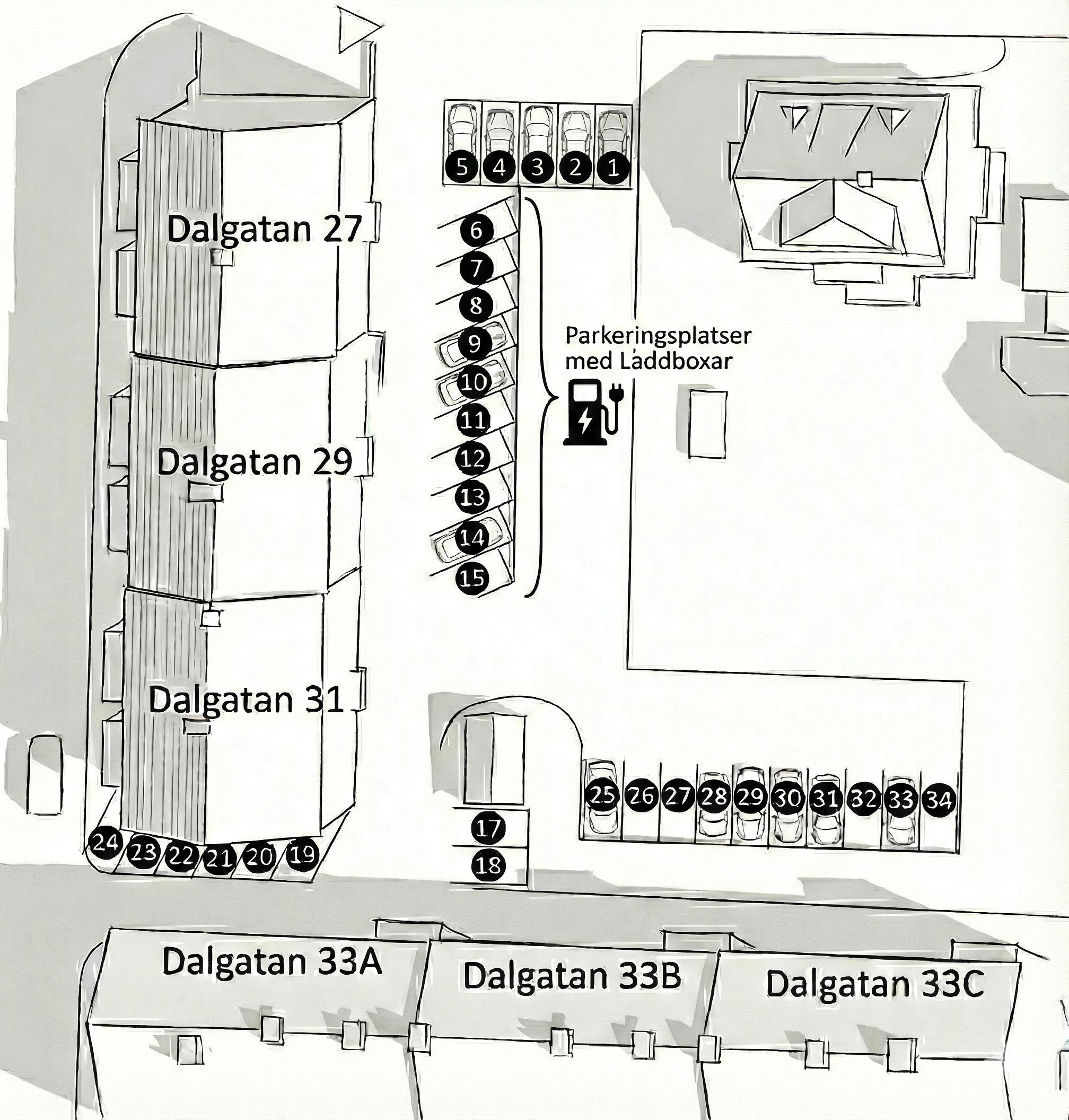 5 4 3 2 1

Dalgatan 27

6
7
8
9
10
11
12
13
14
15

Parkeringsplatser med Laddboxar

Dalgatan 29

Dalgatan 31

25 26 27 28 29 30 31 32 33 34

17
18

24 23 22 21 20 19

Dalgatan 33A

Dalgatan 33B

Dalgatan 33C